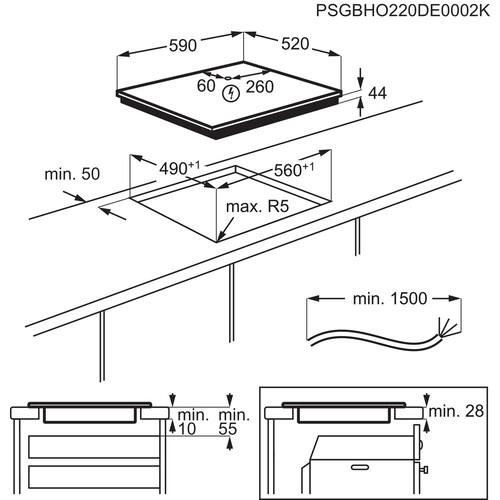 PSGBHO220DE0002K

590

520

60

260

44

min. 50

$490^{+1}$

$560^{+1}$

max. R5

min. 1500

min. 10

min. 55

min. 28