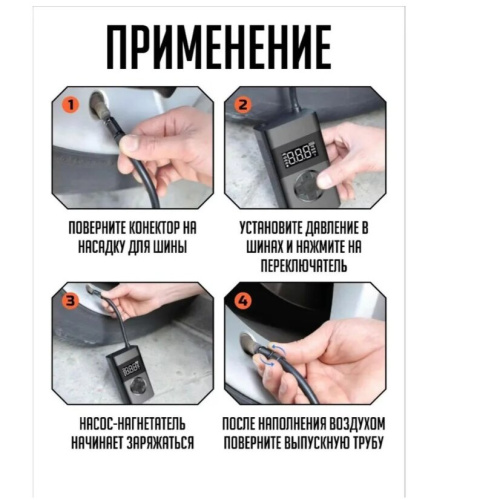 ПРИМЕНЕНИЕ

1

ПОВЕРНИТЕ КОНЕКТОР НА НАСАДКУ ДЛЯ ШИНЫ

2

888

УСТАНОВИТЕ ДАВЛЕНИЕ В ШИНАХ И НАЖМИТЕ НА ПЕРЕКЛЮЧАТЕЛЬ

3

НАСОС-НАГНЕТАТЕЛЬ НАЧИНАЕТ ЗАРЯЖАТЬСЯ

4

ПОСЛЕ НАПОЛНЕНИЯ ВОЗДУХОМ ПОВЕРНИТЕ ВЫПУСКНУЮ ТРУБУ