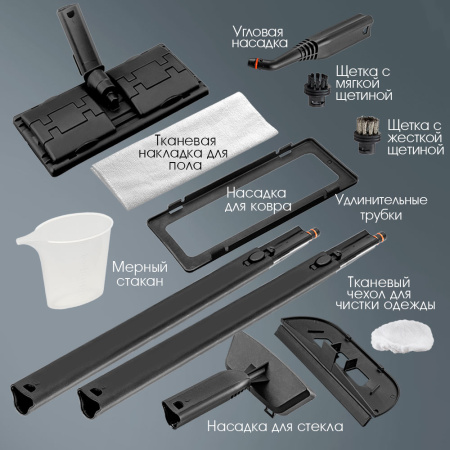 Угловая насадка

Щетка с мягкой щетиной

Щетка с жесткой щетиной

Тканевая накладка для пола

Насадка для ковра

Удлинительные трубки

Мерный стакан

Тканевый чехол для чистки одежды

Насадка для стекла